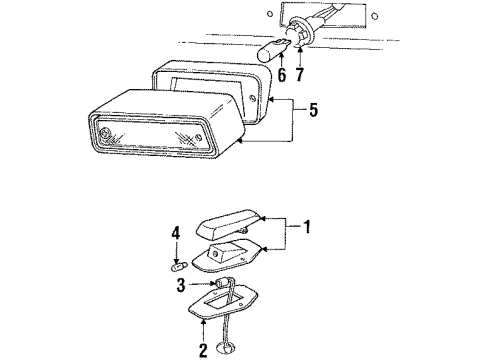 6
7
5
1
4
3
2