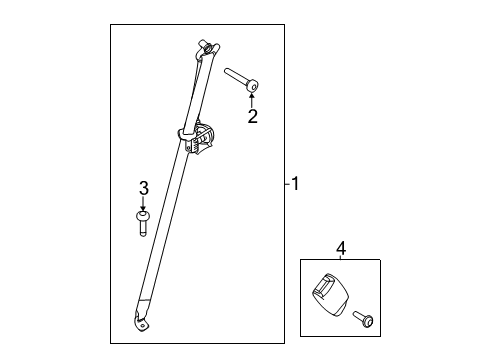 2
3
1
4