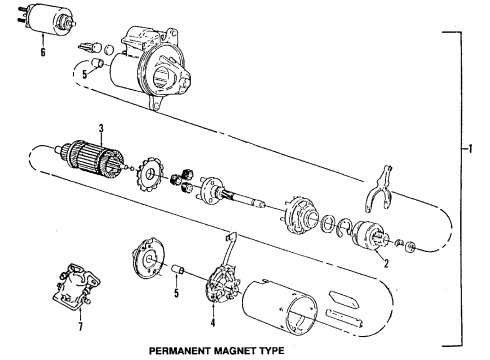 6
5
3
1
2
5
4
7
PERMANENT MAGNET TYPE