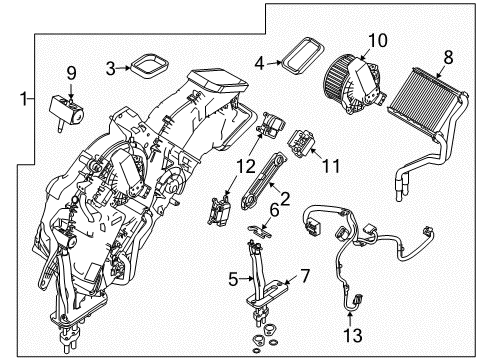 1
9
3
4
10
8
12
11
2
6
5
7
13