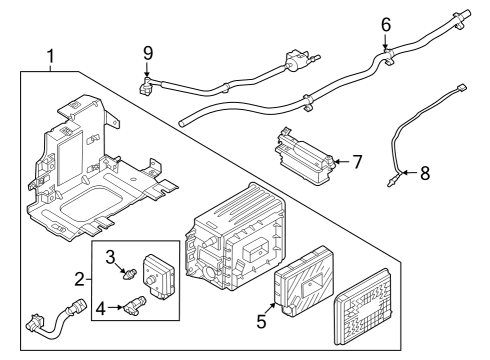 1
9
6
7
8
3
2
4
5