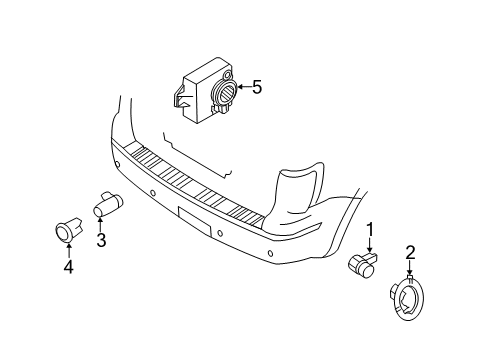 5
3
4
1
2