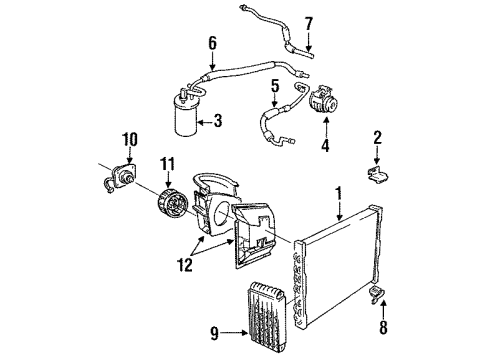 7
6
5
3
4
10
2
11
1
12
9
8