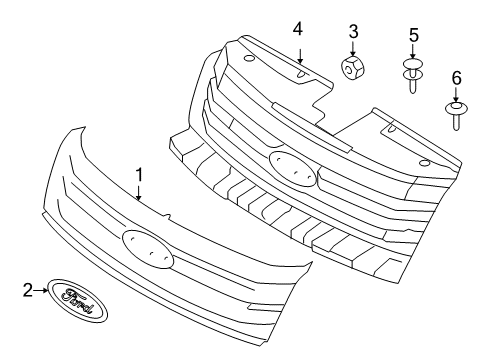 4
3
5
6
1
2
Ford