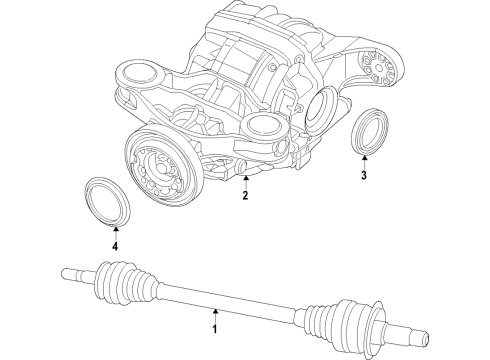 3

2

4

1