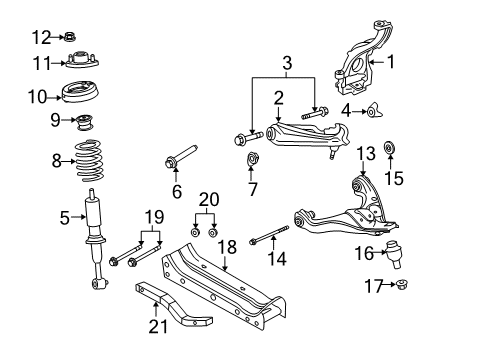 12
11
10
9
8
5
3
1
2
4
6
7
13
15
20
19
18
14
16
17
21