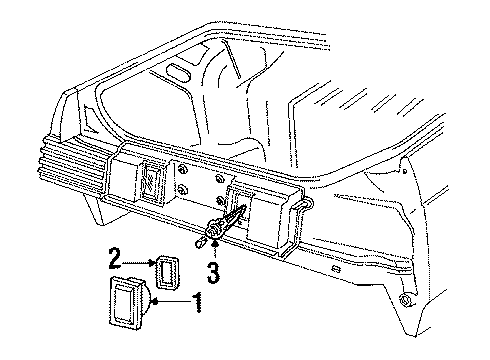 2
3
1