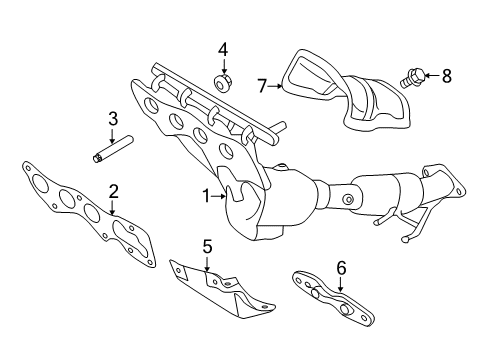 4
7
8
3
2
1
5
6