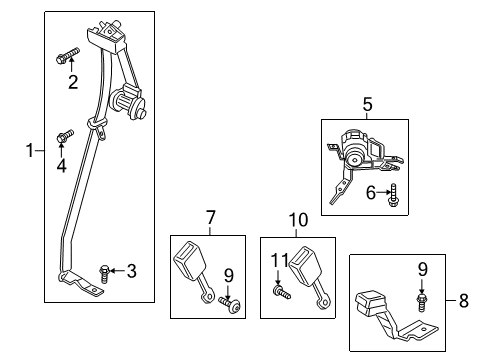 1
2
4
3
5
6
7
9
10
11
9
8