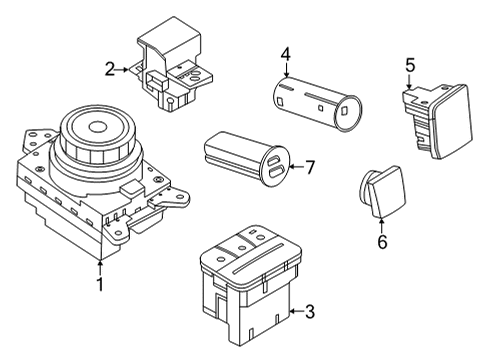 2
4
5
7
6
1
3