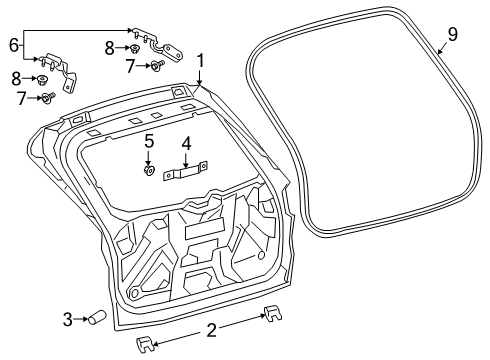 6
8
7
8
7
1
9
5
4
3
2