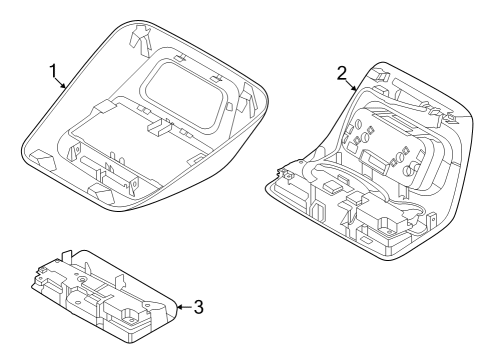 1
2
3