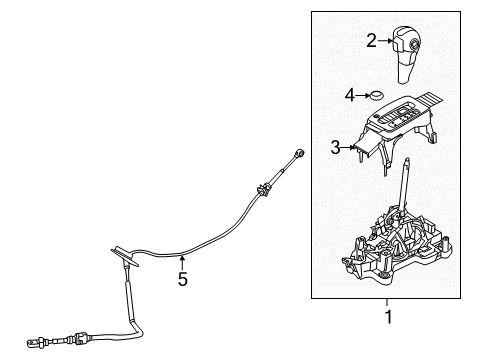 2
4
3
5
1