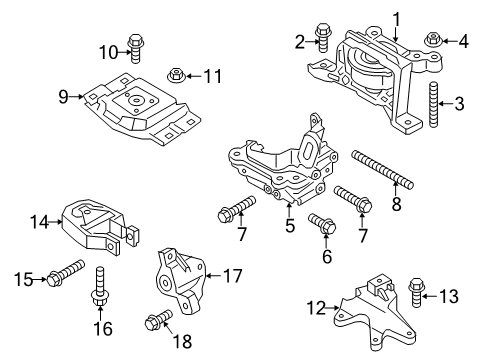 1
2
4
10
11
9
3
8
5
7
7
6
14
15
16
17
18
12
13