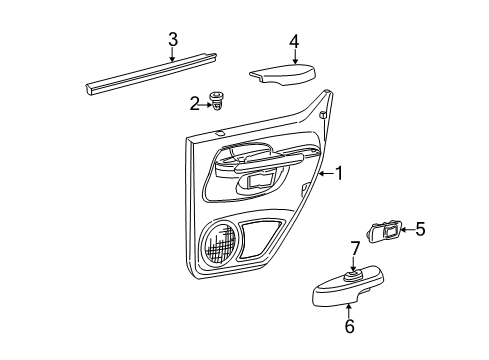 3
4
2
1
5
7
6