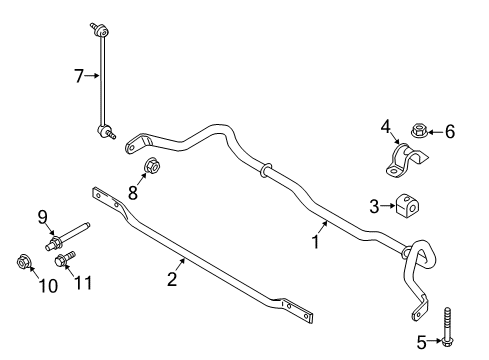 7
4
6
8
3
9
1
10
11
2
5