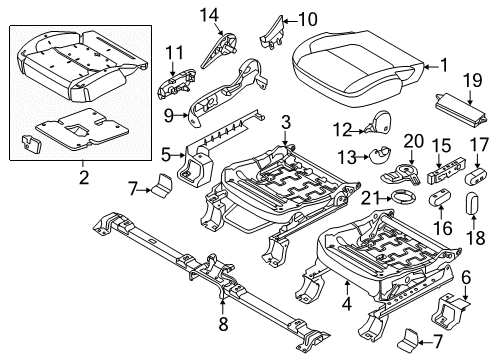 14
10
11
1
19
9
3
12
20
15
17
5
13
2
7
21
16
18
6
4
8
7