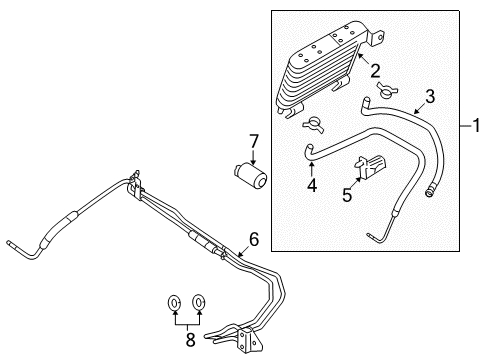 2
3
1
7
4
5
6
8