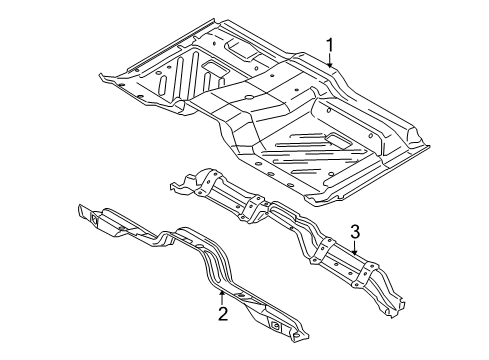 1
3
2