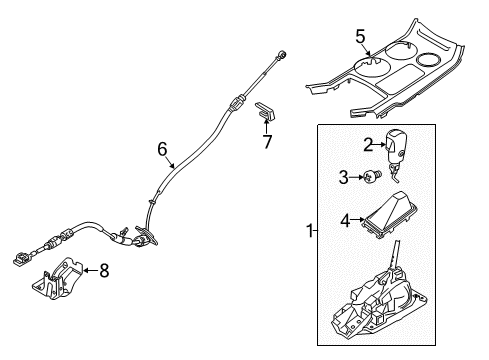 5
6
7
2
3
4
1
8