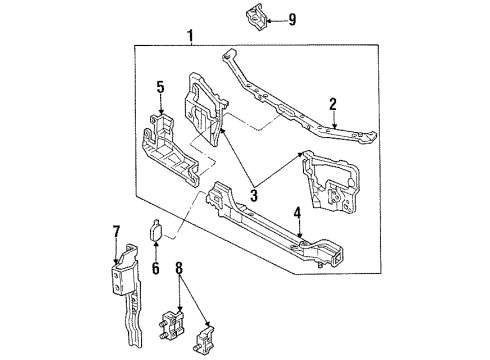 9
1
5
2
3
4
7
6
8