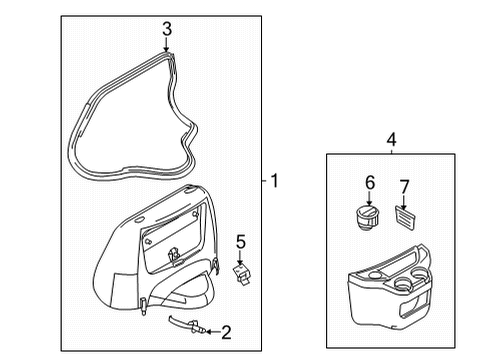 3
1
5
2
4
6
7