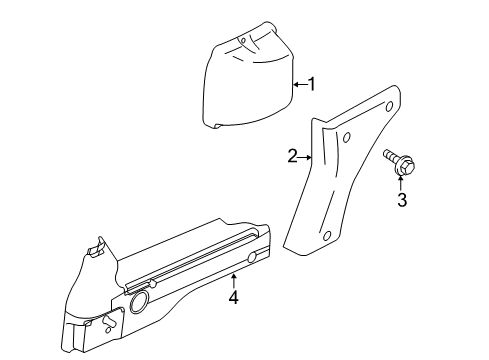 1
2
3
4