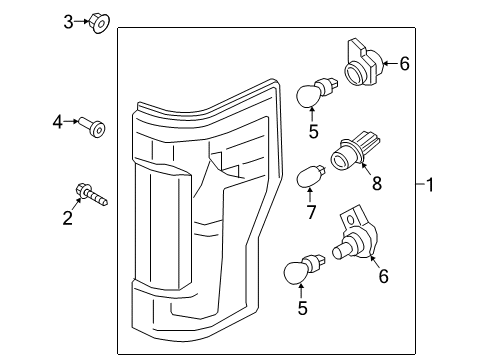 3
6
4
5
8
1
2
7
6
5