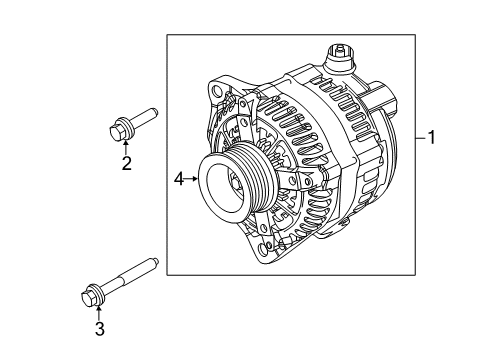 1
2
4
3