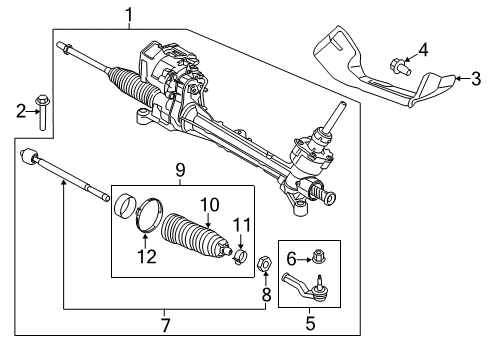 1
4
3
2
9
10
11
12
6
8
7
5