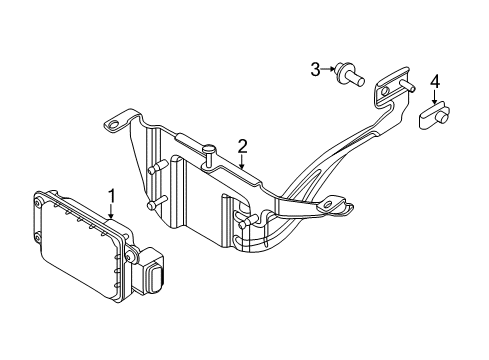 3
4
2
1