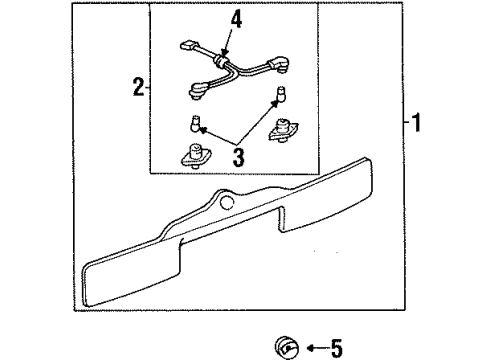 4
2
1
3
5