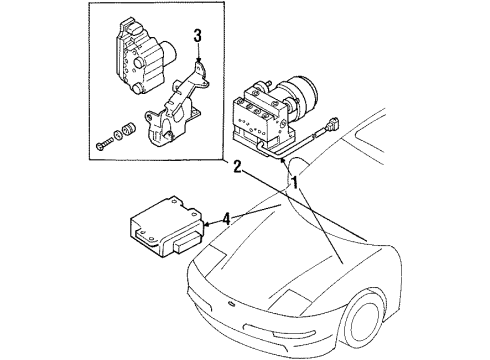 3
2
1
4